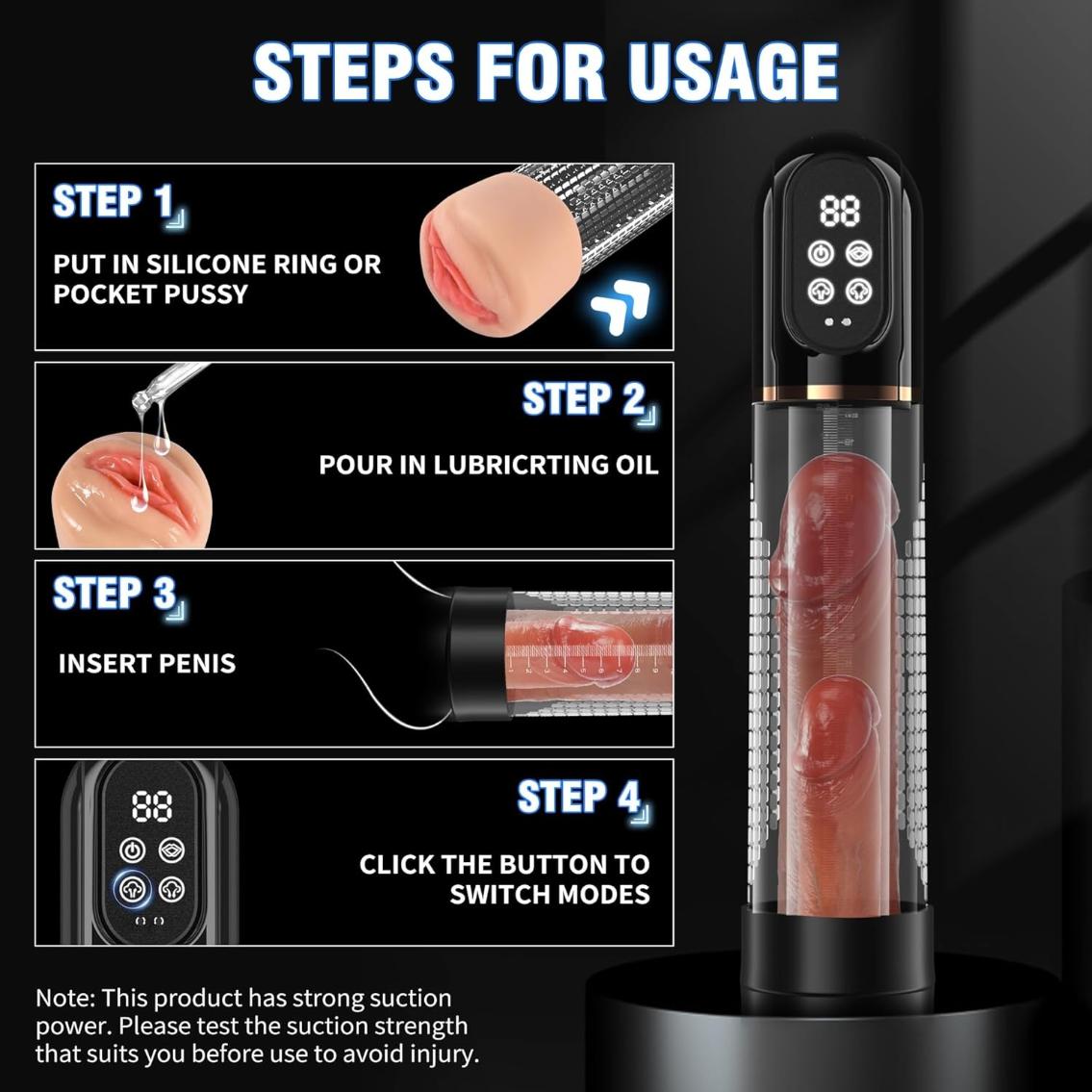 STEPS FOR USAGE

STEP 1

PUT IN SILICONE RING OR POCKET PUSSY

STEP 2

POUR IN LUBRICRTING OIL

STEP 3

INSERT PENIS

STEP 4

CLICK THE BUTTON TO SWITCH MODES

88

88

Note: This product has strong suction power. Please test the suction strength that suits you before use to avoid injury.